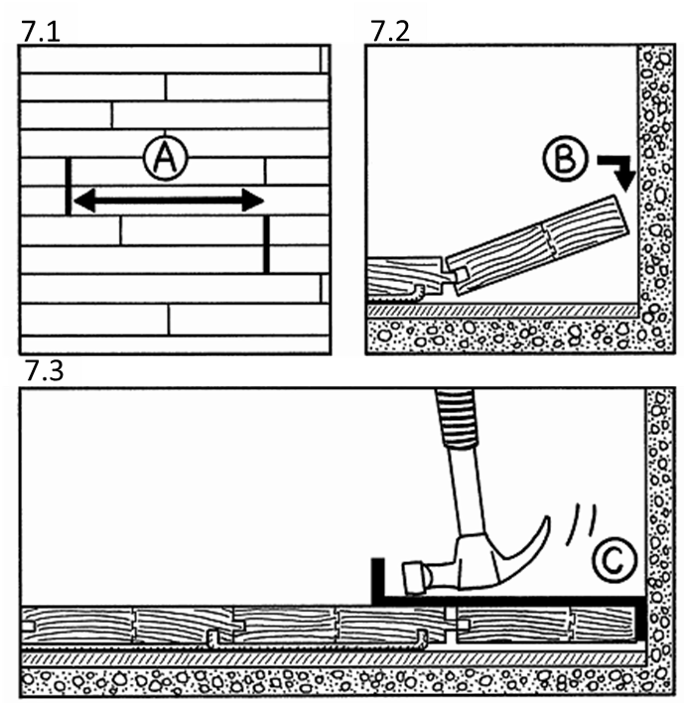 7.1

A

7.2

B

7.3

C